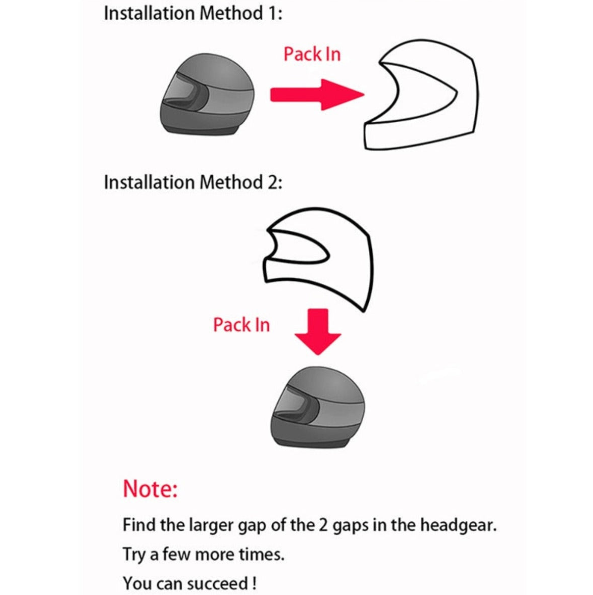 Installation Method 1:

Pack In

Installation Method 2:

Pack In

Note:

Find the larger gap of the 2 gaps in the headgear.

Try a few more times.

You can succeed !