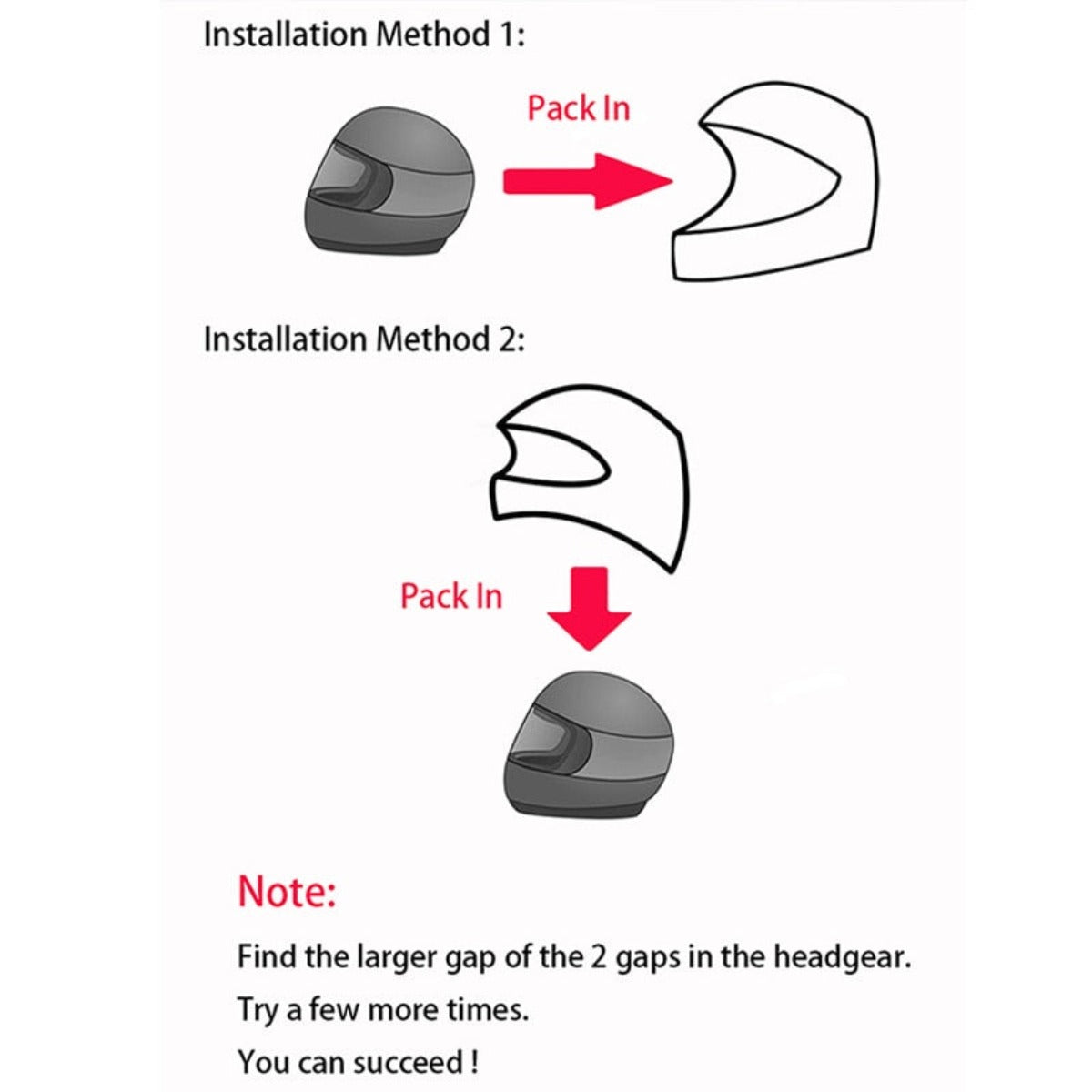 Installation Method 1:

Pack In

Installation Method 2:

Pack In

Note:

Find the larger gap of the 2 gaps in the headgear.

Try a few more times.

You can succeed !