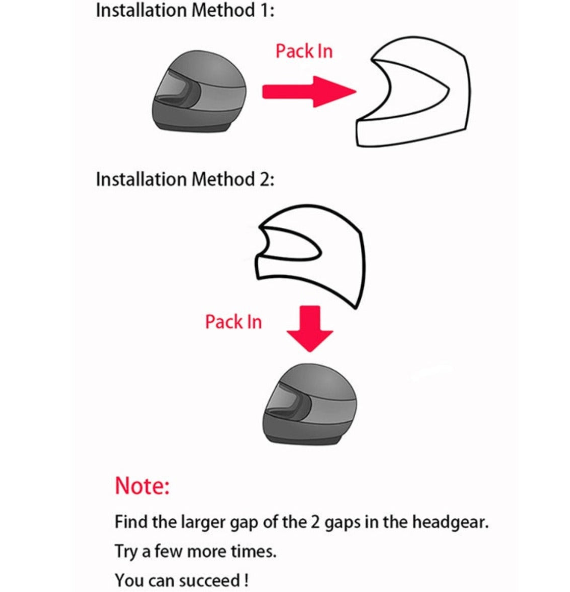 Installation Method 1:

Pack In

Installation Method 2:

Pack In

Note:

Find the larger gap of the 2 gaps in the headgear.

Try a few more times.

You can succeed !